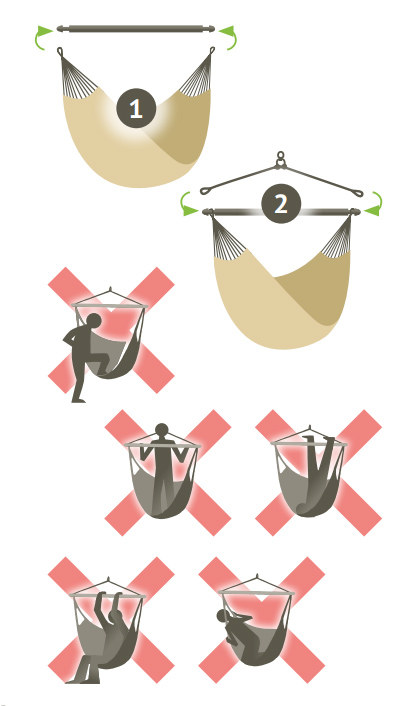 1

2